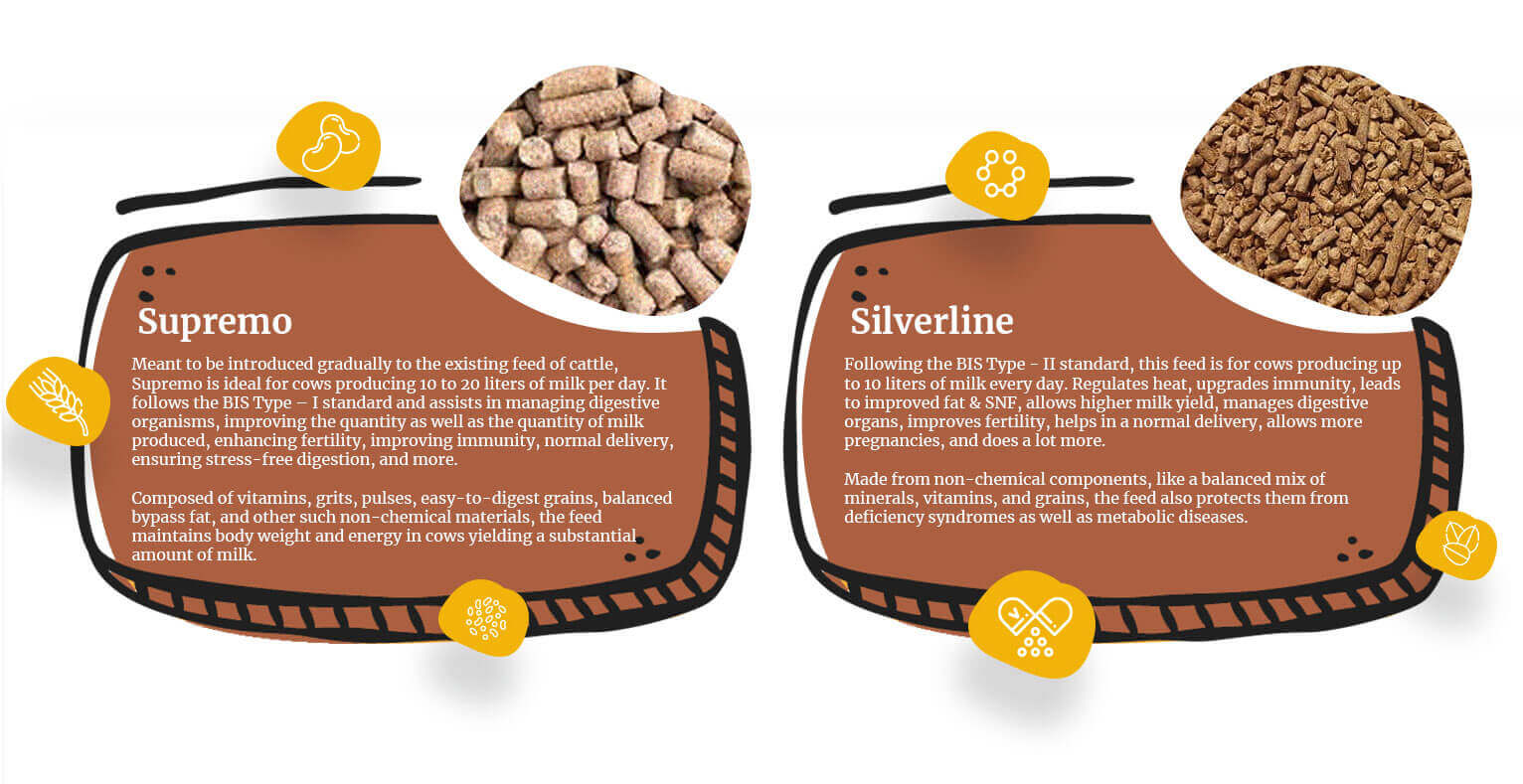 Supremo

Meant to be introduced gradually to the existing feed of cattle, Supremo is ideal for cows producing 10 to 20 liters of milk per day. It follows the BIS Type – I standard and assists in managing digestive organisms, improving the quantity as well as the quantity of milk produced, enhancing fertility, improving immunity, normal delivery, ensuring stress-free digestion, and more.

Composed of vitamins, grits, pulses, easy-to-digest grains, balanced bypass fat, and other such non-chemical materials, the feed maintains body weight and energy in cows yielding a substantial amount of milk.

Silverline

Following the BIS Type - II standard, this feed is for cows producing up to 10 liters of milk every day. Regulates heat, upgrades immunity, leads to improved fat & SNF, allows higher milk yield, manages digestive organs, improves fertility, helps in a normal delivery, allows more pregnancies, and does a lot more.

Made from non-chemical components, like a balanced mix of minerals, vitamins, and grains, the feed also protects them from deficiency syndromes as well as metabolic diseases.